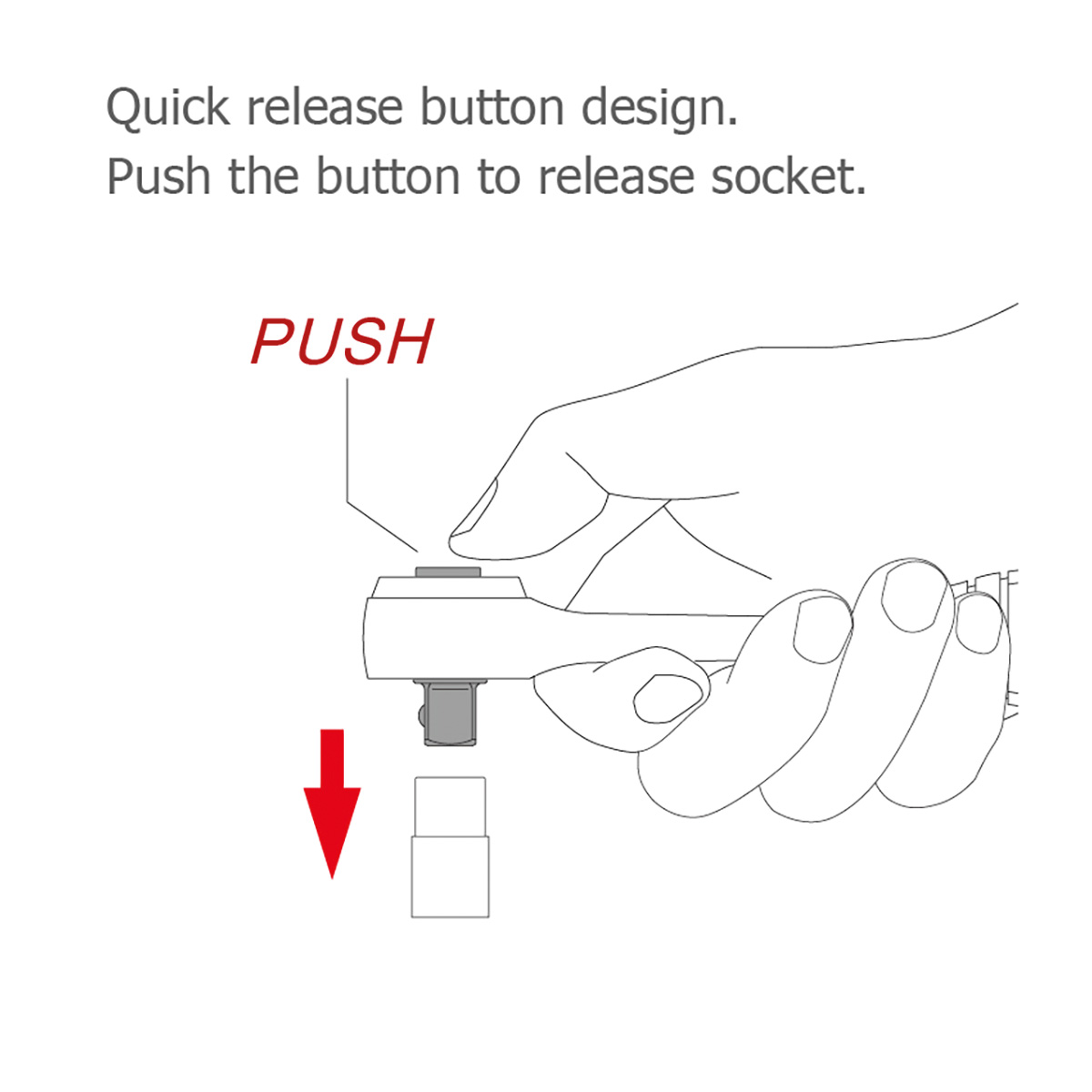 Quick release button design.
Push the button to release socket.

PUSH